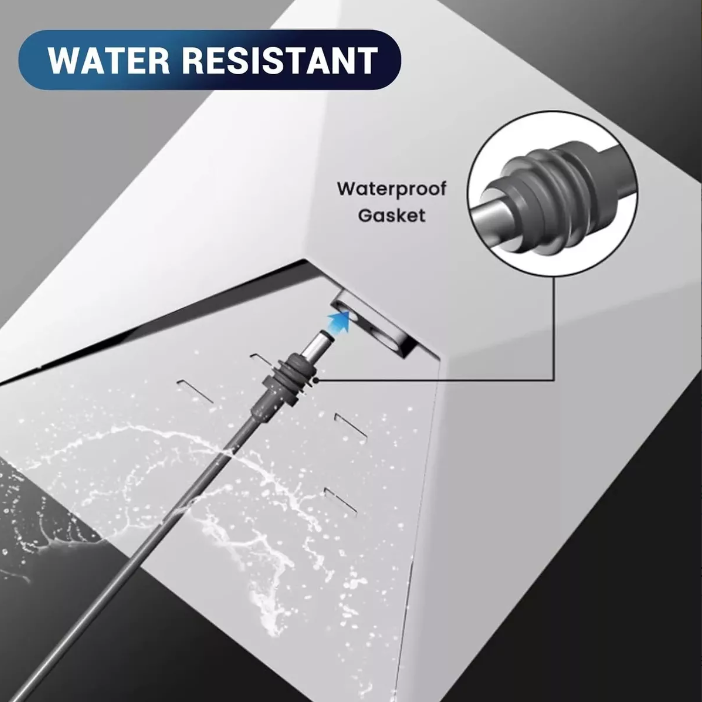 WATER RESISTANT

Waterproof Gasket