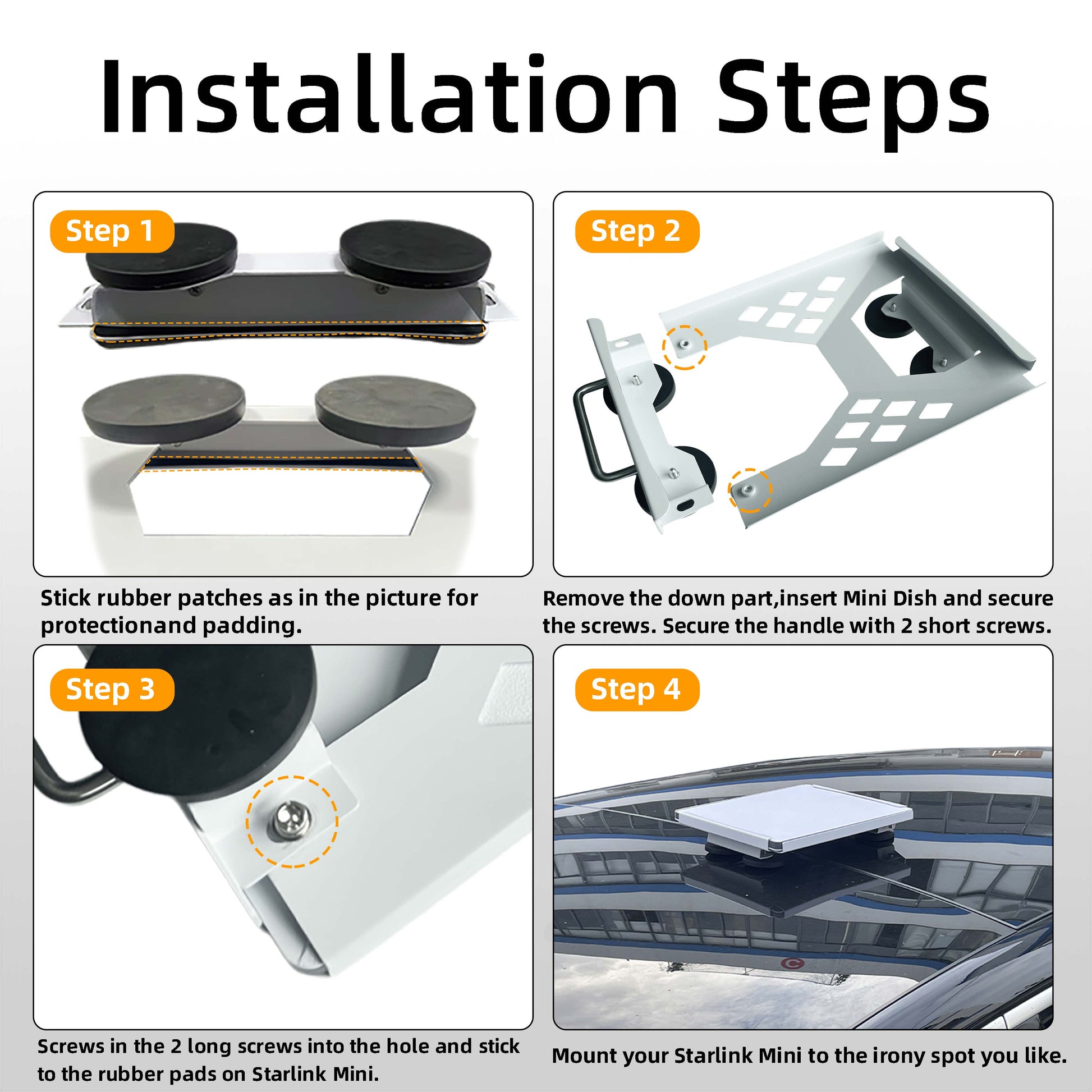 Installation Steps

Step 1

Stick rubber patches as in the picture for protectionand padding.

Step 2

Remove the down part,insert Mini Dish and secure the screws. Secure the handle with 2 short screws.

Step 3

Screws in the 2 long screws into the hole and stick to the rubber pads on Starlink Mini.

Step 4

Mount your Starlink Mini to the irony spot you like.