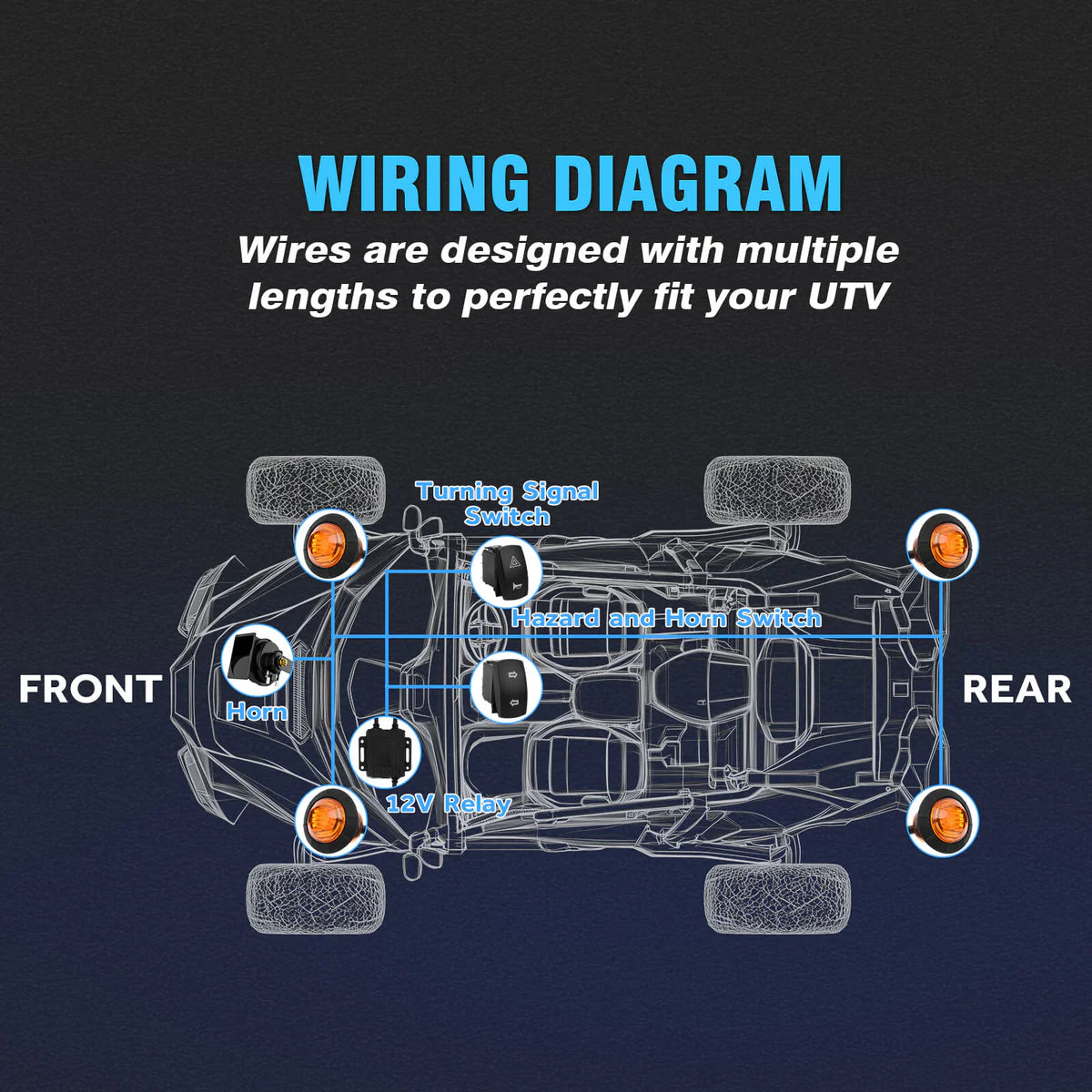 WIRING DIAGRAM

Wires are designed with multiple lengths to perfectly fit your UTV

Turning Signal Switch

Hazard and Horn Switch

FRONT

Horn

12V Relay

REAR