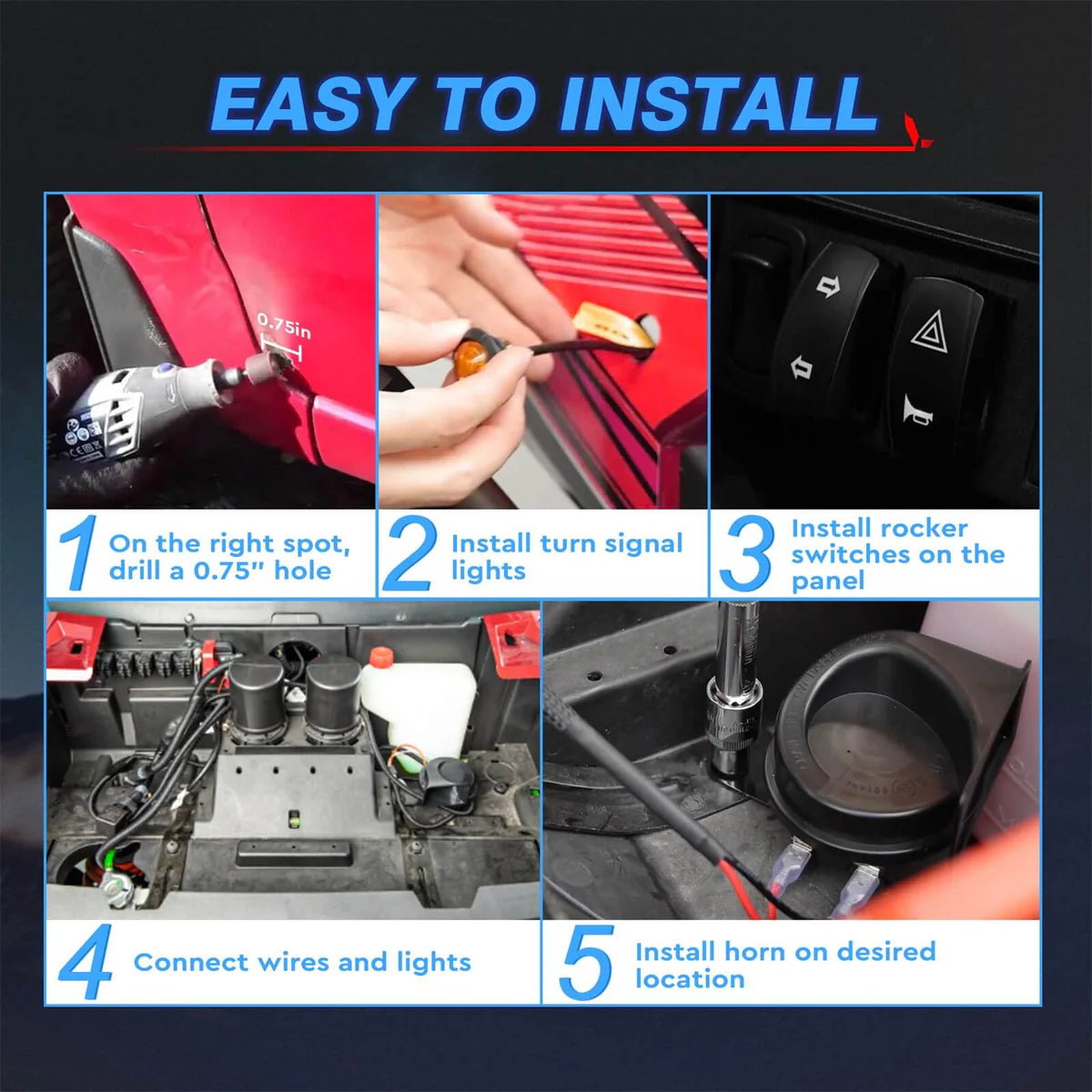 EASY TO INSTALL

0.75in

1 On the right spot, drill a 0.75" hole

2 Install turn signal lights

3 Install rocker switches on the panel

4 Connect wires and lights

5 Install horn on desired location