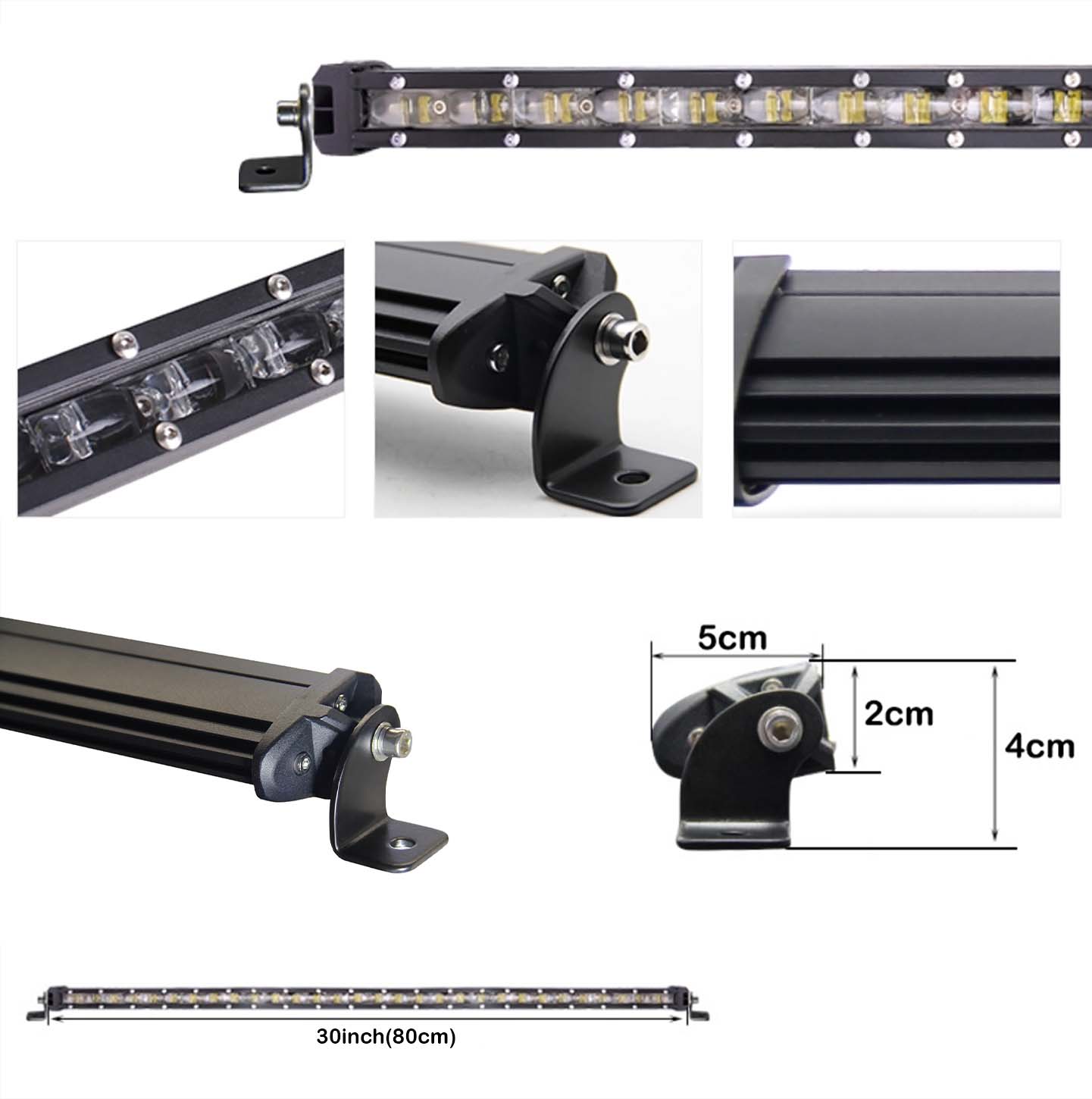 5cm
2cm
4cm
30inch(80cm)