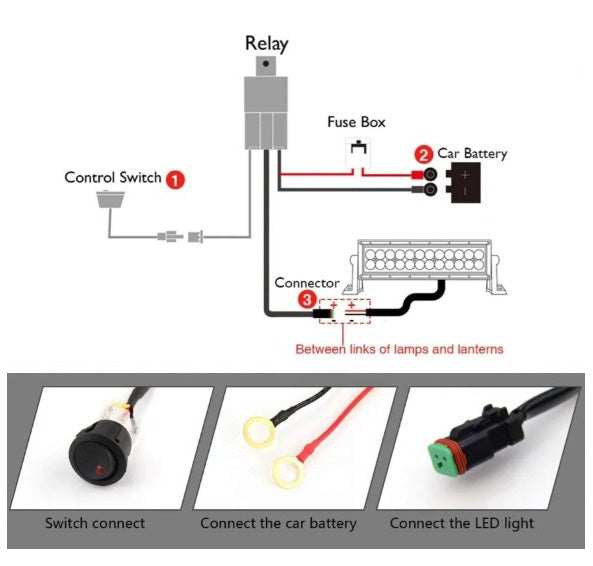 Relay

Fuse Box

2 Car Battery

+

-

Control Switch 1

Connector

3

+ +

- -

Between links of lamps and lanterns

Switch connect

Connect the car battery

Connect the LED light